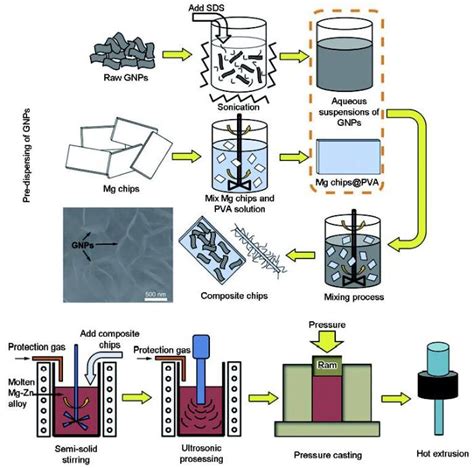 Pre-dispersing of GNPs

Add SDS

Raw GNPs

Sonication

Aqueous suspensions of GNPs

Mg chips

Mix Mg chips and PVA solution

Mg chips@PVA

GNPs

500 nm

Composite chips

Mixing process

Protection gas

Add composite chips

Molten Mg-Zn alloy

Semi-solid stirring

Protection gas

Ultrosonic prosessing

Pressure

Ram

Pressure casting

Hot extrusion