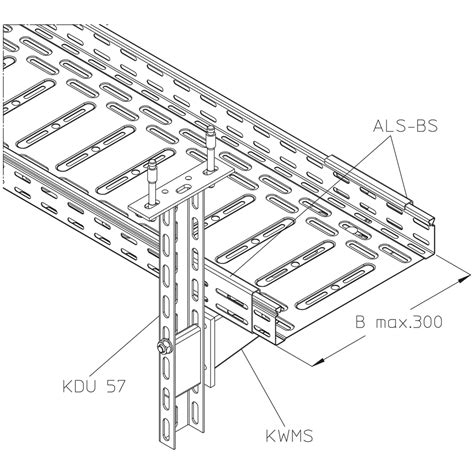 ALS-BS

B max.300

KDU 57

KWMS