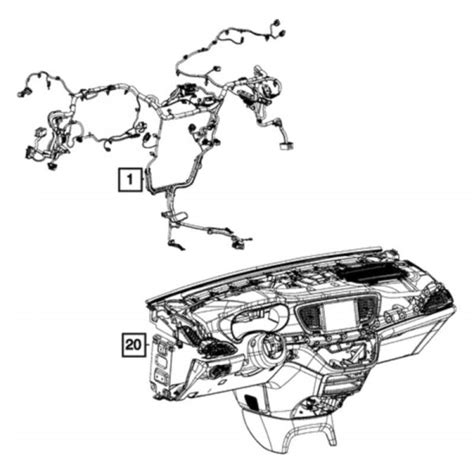 1

20