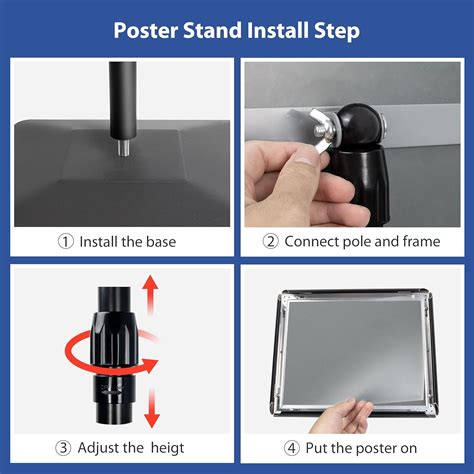 Poster Stand Install Step

① Install the base

② Connect pole and frame

③ Adjust the heigt

④ Put the poster on