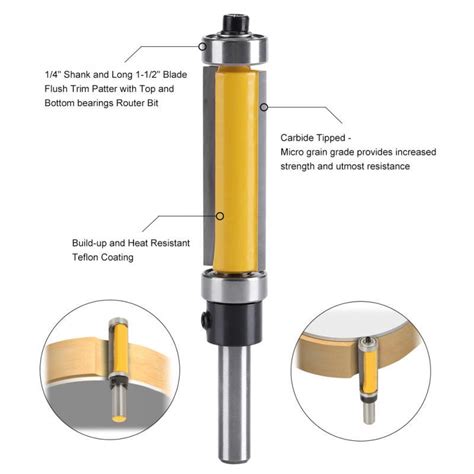 1/4" Shank and Long 1-1/2" Blade Flush Trim Patter with Top and Bottom bearings Router Bit

Carbide Tipped - Micro grain grade provides increased strength and utmost resistance

Build-up and Heat Resistant Teflon Coating