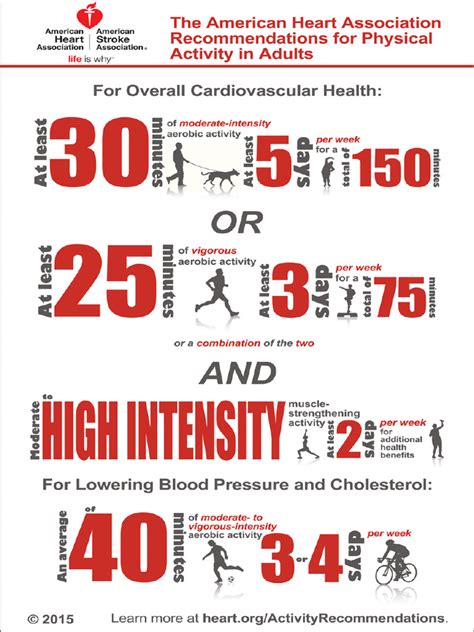 American Heart Association | American Stroke Association®
life is why™

The American Heart Association Recommendations for Physical Activity in Adults

For Overall Cardiovascular Health:

At least 30 minutes of moderate-intensity aerobic activity At least 5 days per week for a total of 150 minutes

OR

At least 25 minutes of vigorous aerobic activity At least 3 days per week for a total of 75 minutes

or a combination of the two

AND

Moderate to HIGH INTENSITY muscle-strengthening activity At least 2 days per week for additional health benefits

For Lowering Blood Pressure and Cholesterol:

An average of 40 minutes of moderate- to vigorous-intensity aerobic activity 3 or 4 days per week

© 2015

Learn more at heart.org/ActivityRecommendations.