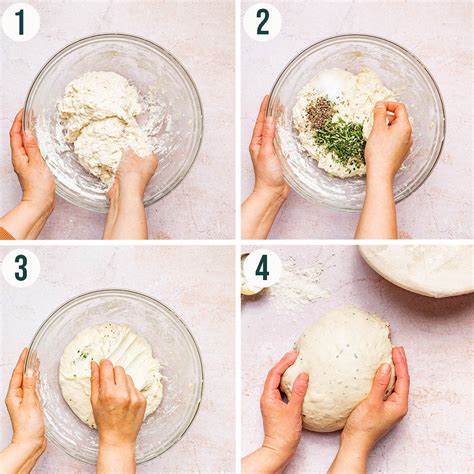 1

2

3

4