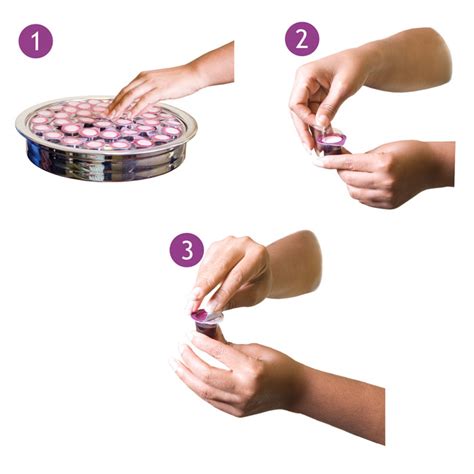 1

2

3