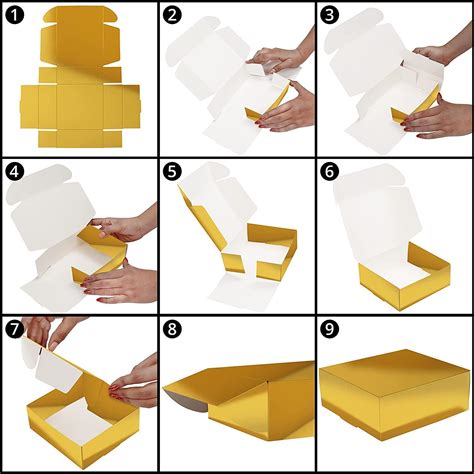 1

2

3

4

5

6

7

8

9