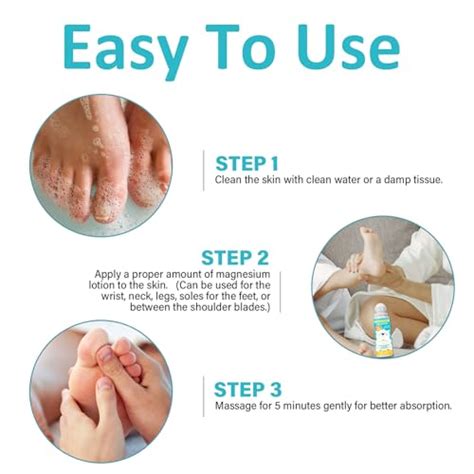 Easy To Use

STEP 1
Clean the skin with clean water or a damp tissue.

STEP 2
Apply a proper amount of magnesium lotion to the skin. (Can be used for the wrist, neck, legs, soles for the feet, or between the shoulder blades.)

STEP 3
Massage for 5 minutes gently for better absorption.