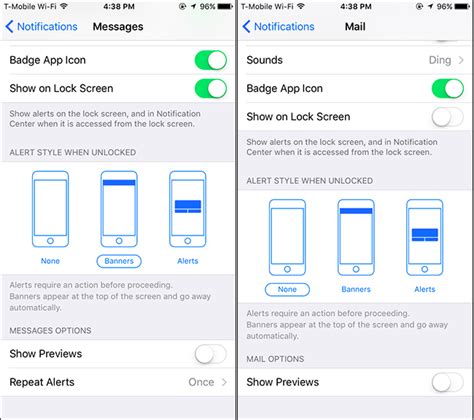 T-Mobile Wi-Fi 4:38 PM 96%

Notifications Messages

Badge App Icon

Show on Lock Screen

Show alerts on the lock screen, and in Notification Center when it is accessed from the lock screen.

ALERT STYLE WHEN UNLOCKED

None

Banners

Alerts

Alerts require an action before proceeding.
Banners appear at the top of the screen and go away automatically.

MESSAGES OPTIONS

Show Previews

Repeat Alerts Once

T-Mobile Wi-Fi 4:38 PM 96%

Notifications Mail

Sounds Ding

Badge App Icon

Show on Lock Screen

Show alerts on the lock screen, and in Notification Center when it is accessed from the lock screen.

ALERT STYLE WHEN UNLOCKED

None

Banners

Alerts

Alerts require an action before proceeding.
Banners appear at the top of the screen and go away automatically.

MAIL OPTIONS

Show Previews