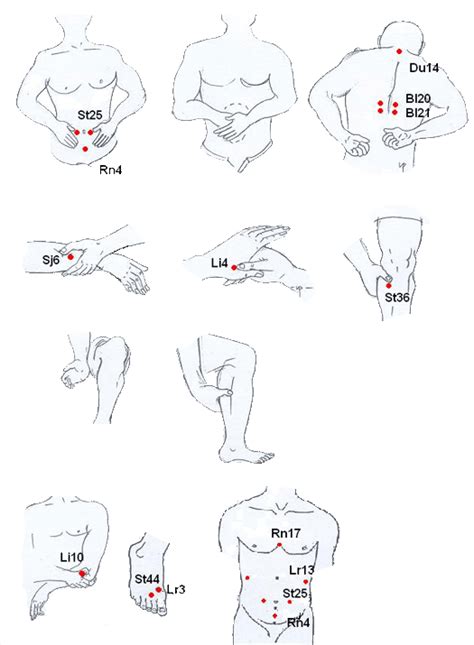 St25
Rn4
Du14
Bl20
Bl21
Sj6
Li4
St36
Li10
St44
Lr3
Rn17
Lr13
St25
Rn4