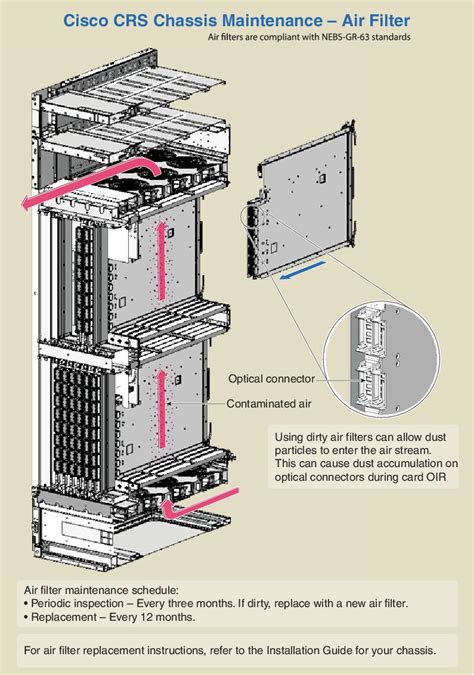 Cisco CRS Chassis Maintenance – Air Filter
Air filters are compliant with NEBS-GR-63 standards

Optical connector

Contaminated air

Using dirty air filters can allow dust particles to enter the air stream. This can cause dust accumulation on optical connectors during card OIR

Air filter maintenance schedule:
• Periodic inspection – Every three months. If dirty, replace with a new air filter.
• Replacement – Every 12 months.

For air filter replacement instructions, refer to the Installation Guide for your chassis.