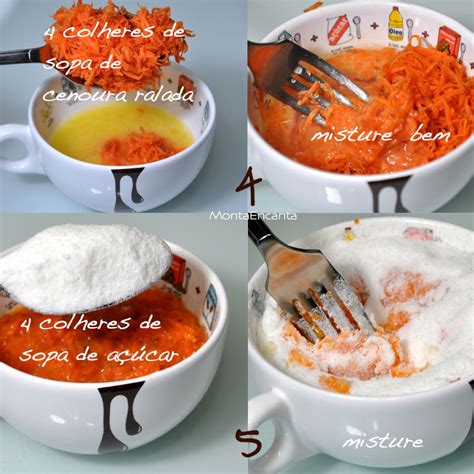 4 colheres de sopa de cenoura ralada

Açúcar

Óleo

misture bem

4

MontaEncanta

4 colheres de sopa de açúcar

5

misture