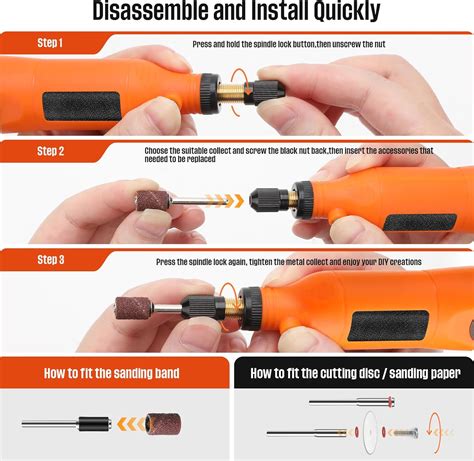 Disassemble and Install Quickly

Step 1

Press and hold the spindle lock button,then unscrew the nut

Step 2

Choose the suitable collect and screw the black nut back,then insert the accessories that needed to be replaced

Step 3

Press the spindle lock again, tighten the metal collect and enjoy your DIY creations

How to fit the sanding band

How to fit the cutting disc / sanding paper