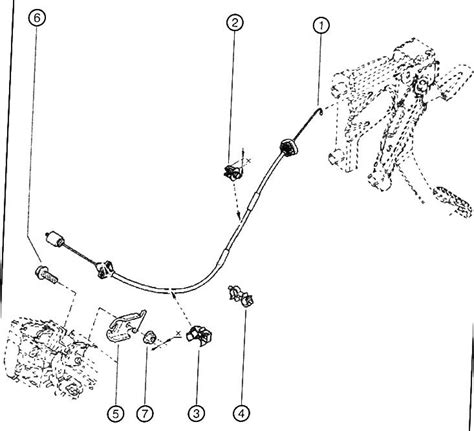 6
2
1
x
x
5
7
3
4