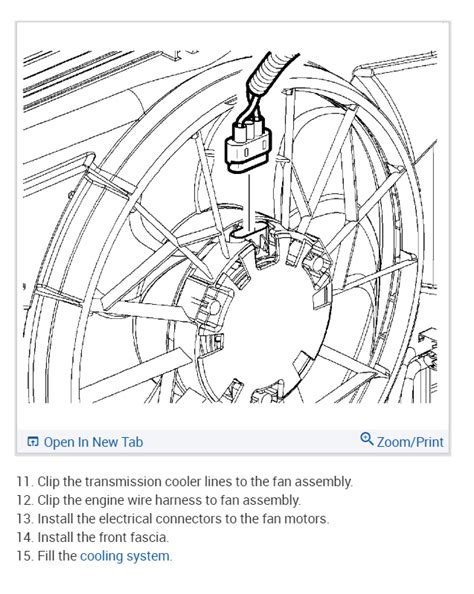 Open In New Tab
Zoom/Print

11. Clip the transmission cooler lines to the fan assembly.
12. Clip the engine wire harness to fan assembly.
13. Install the electrical connectors to the fan motors.
14. Install the front fascia.
15. Fill the cooling system.