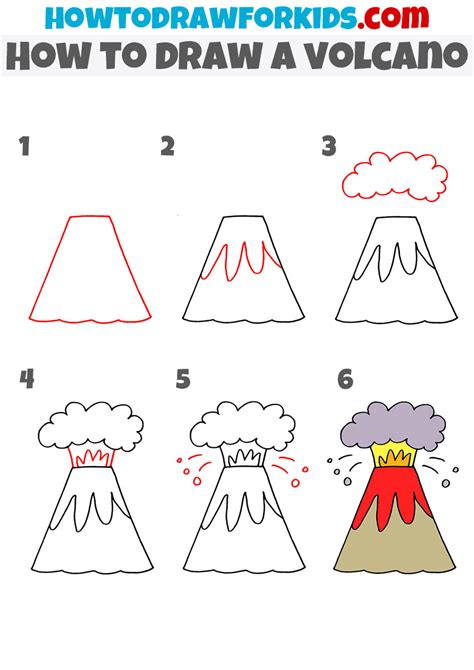 HOWTODRAWFORKIDS.com
HOW TO DRAW A VOLCANO

1

2

3

4

5

6