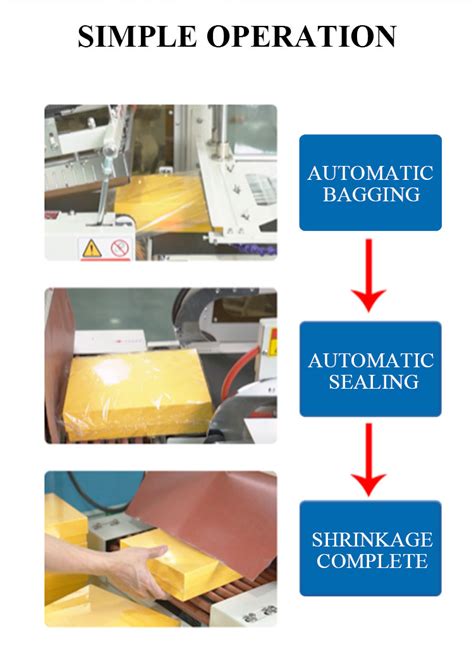 SIMPLE OPERATION

AUTOMATIC BAGGING

AUTOMATIC SEALING

SHRINKAGE COMPLETE