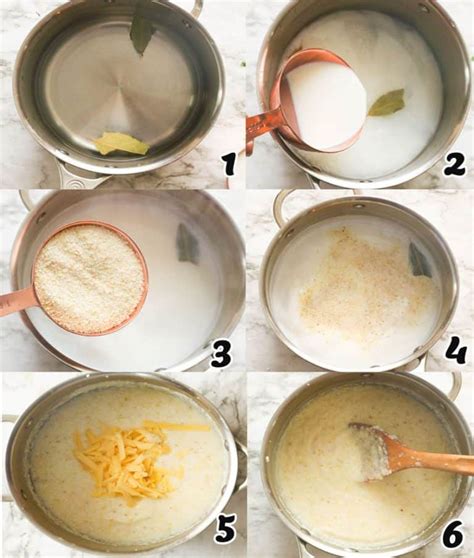 1
2
3
4
5
6