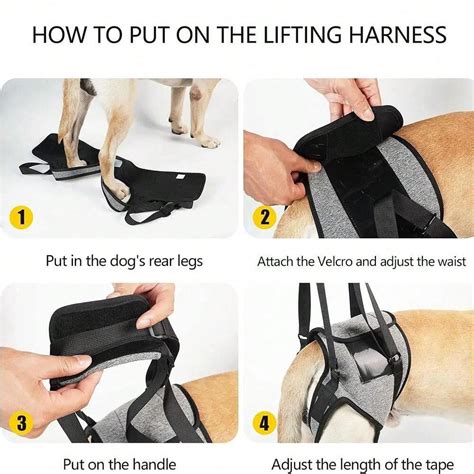 HOW TO PUT ON THE LIFTING HARNESS

1

Put in the dog's rear legs

2

Attach the Velcro and adjust the waist

3

Put on the handle

4

Adjust the length of the tape