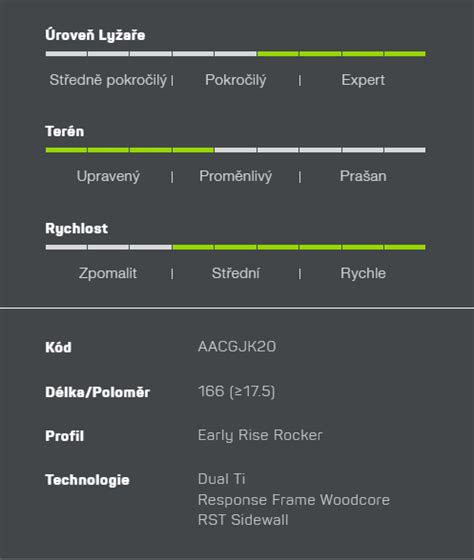 Úroveň Lyžaře

Středně pokročilý | Pokročilý | Expert

Terén

Upravený | Proměnlivý | Prašan

Rychlost

Zpomalit | Střední | Rychle

Kód
AACGJK20

Délka/Poloměr
166 (≥17.5)

Profil
Early Rise Rocker

Technologie
Dual Ti
Response Frame Woodcore
RST Sidewall