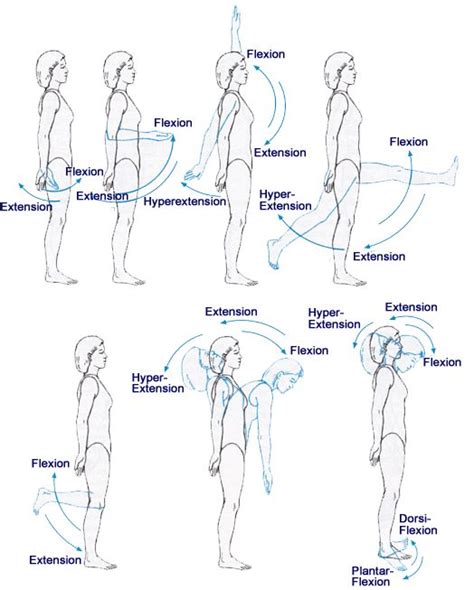 Flexion
Extension
Flexion
Extension
Flexion
Extension
Hyperextension
Flexion
Hyper-Extension
Extension
Extension
Flexion
Hyper-Extension
Hyper-Extension
Extension
Flexion
Flexion
Extension
Dorsi-Flexion
Plantar-Flexion