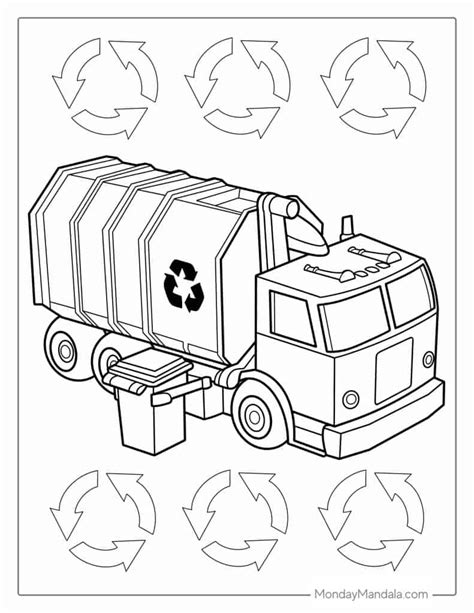 MondayMandala.com