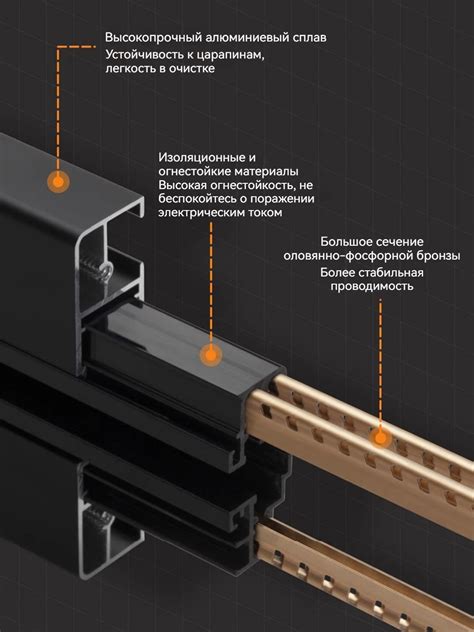 Высокопрочный алюминиевый сплав
Устойчивость к царапинам, легкость в очистке

Изоляционные и огнестойкие материалы
Высокая огнестойкость, не беспокойтесь о поражении электрическим током

Большое сечение оловянно-фосфорной бронзы
Более стабильная проводимость