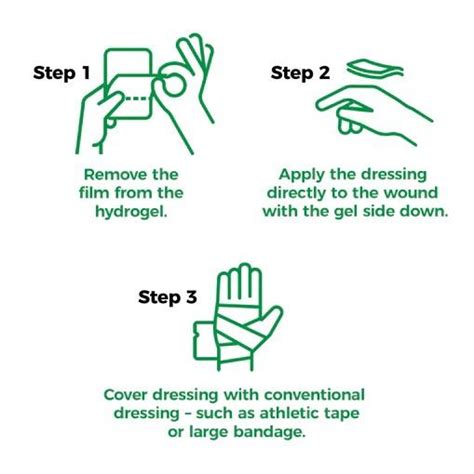 Step 1

Remove the film from the hydrogel.

Step 2

Apply the dressing directly to the wound with the gel side down.

Step 3

Cover dressing with conventional dressing – such as athletic tape or large bandage.