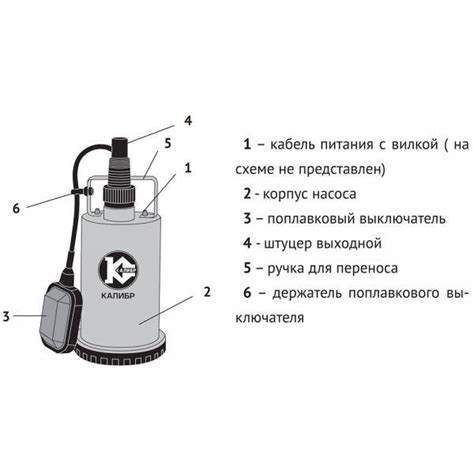 4

5

1

6

КАЛИБР

2

3

1 – кабель питания с вилкой ( на схеме не представлен)

2 - корпус насоса

3 – поплавковый выключатель

4 - штуцер выходной

5 – ручка для переноса

6 – держатель поплавкового выключателя