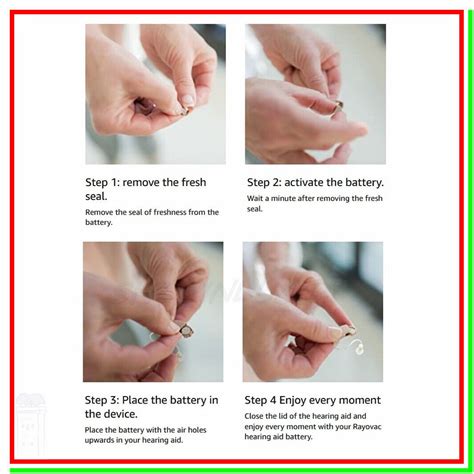 Step 1: remove the fresh seal.

Remove the seal of freshness from the battery.

Step 2: activate the battery.

Wait a minute after removing the fresh seal.

Step 3: Place the battery in the device.

Place the battery with the air holes upwards in your hearing aid.

Step 4 Enjoy every moment

Close the lid of the hearing aid and enjoy every moment with your Rayovac hearing aid battery.