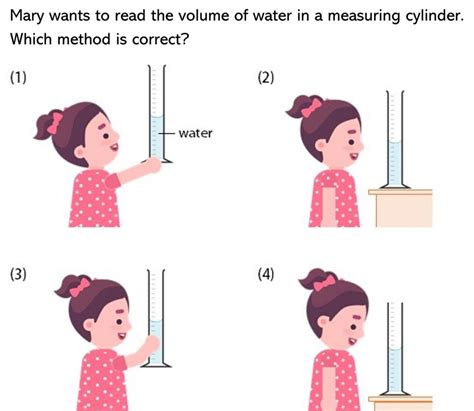 Mary wants to read the volume of water in a measuring cylinder. Which method is correct?

(1)

water

(2)

(3)

(4)