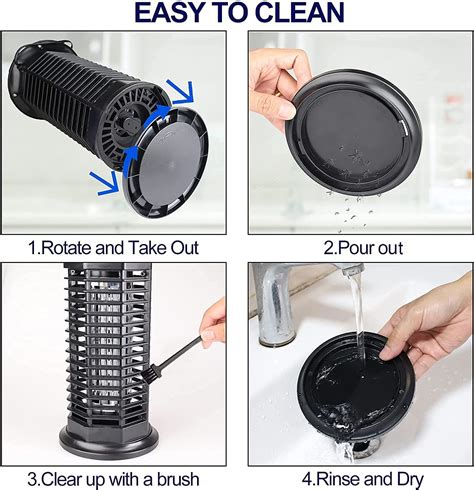 EASY TO CLEAN

1.Rotate and Take Out

2.Pour out

3.Clear up with a brush

4.Rinse and Dry