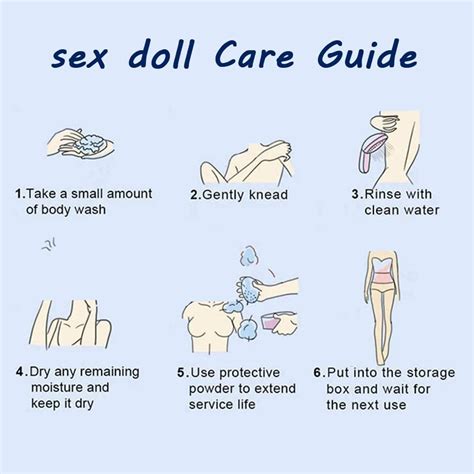 sex doll Care Guide

1.Take a small amount of body wash

2.Gently knead

3.Rinse with clean water

4.Dry any remaining moisture and keep it dry

5.Use protective powder to extend service life

6.Put into the storage box and wait for the next use