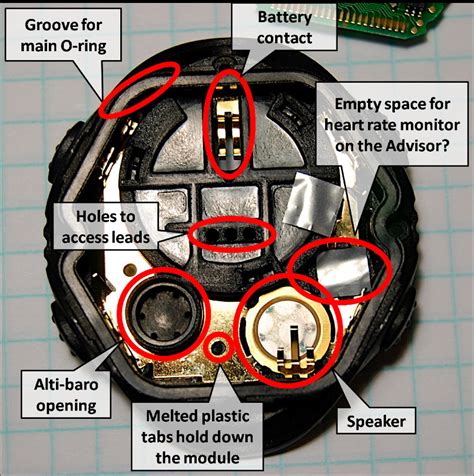 Groove for main O-ring

Battery contact

Empty space for heart rate monitor on the Advisor?

Holes to access leads

Alti-baro opening

Melted plastic tabs hold down the module

Speaker