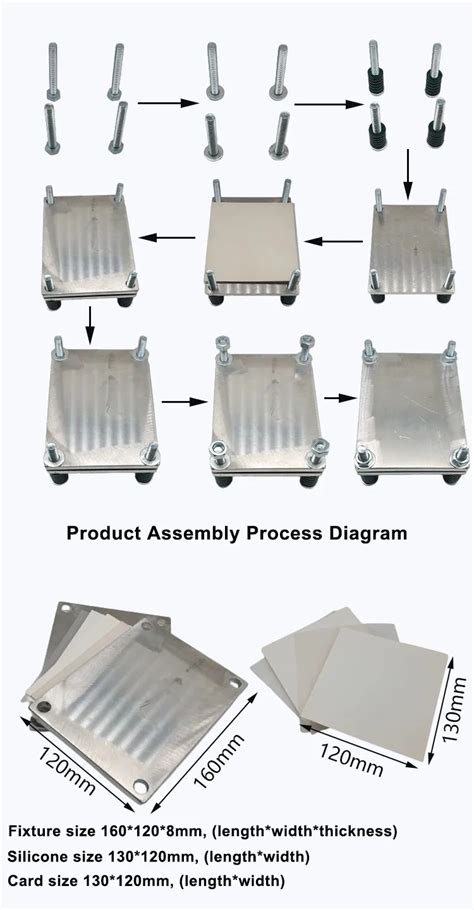 Product Assembly Process Diagram

120mm
160mm
120mm
130mm

Fixture size 160*120*8mm, (length*width*thickness)
Silicone size 130*120mm, (length*width)
Card size 130*120mm, (length*width)