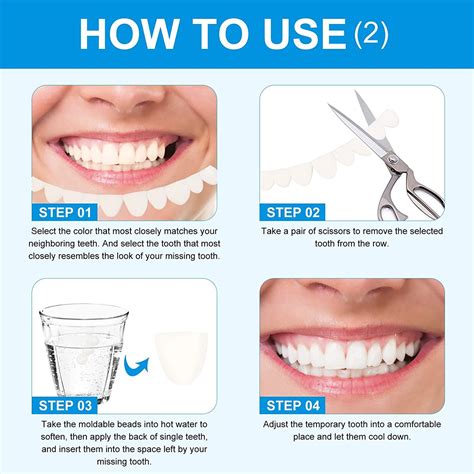 HOW TO USE (2)

STEP 01

Select the color that most closely matches your neighboring teeth. And select the tooth that most closely resembles the look of your missing tooth.

STEP 02

Take a pair of scissors to remove the selected tooth from the row.

STEP 03

Take the moldable beads into hot water to soften, then apply the back of single teeth, and insert them into the space left by your missing tooth.

STEP 04

Adjust the temporary tooth into a comfortable place and let them cool down.