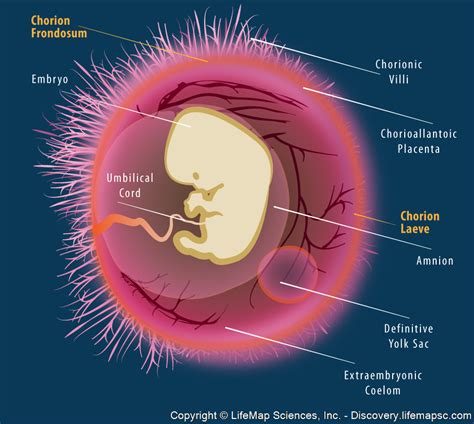 Chorion Frondosum

Embryo

Chorionic Villi

Chorioallantoic Placenta

Umbilical Cord

Chorion Laeve

Amnion

Definitive Yolk Sac

Extraembryonic Coelom

Copyright © LifeMap Sciences, Inc. - Discovery.lifemapsc.com