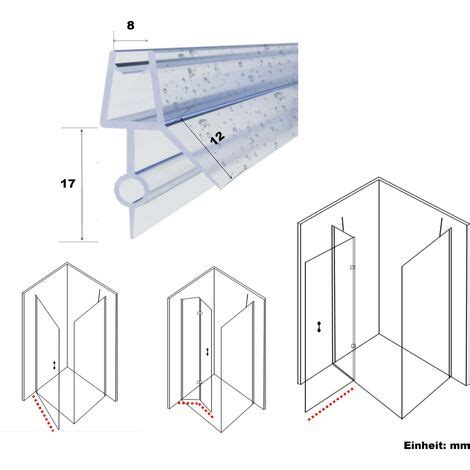 8

12

17

Einheit: mm