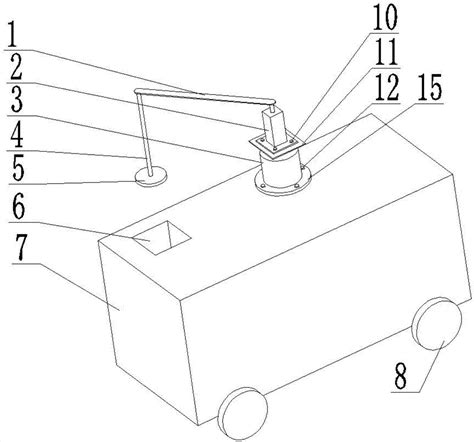 1
2
3
4
5
6
7
10
11
12
15
8