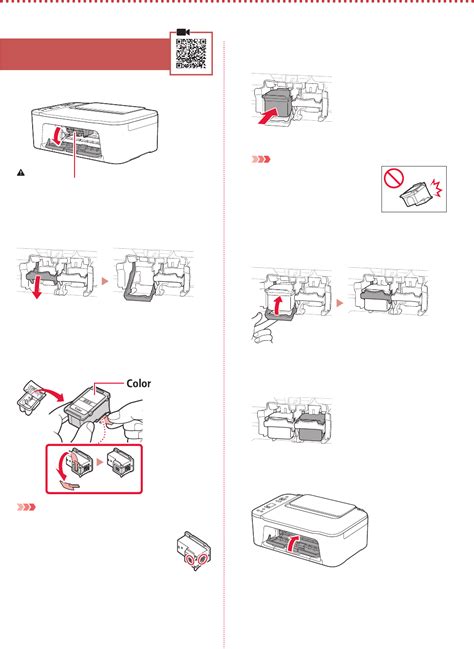 Color