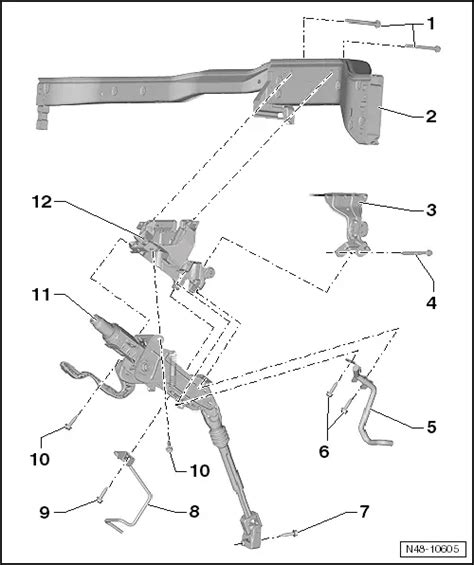 1
2
12
3
4
11
5
6
10
10
9
8
7
N48-10605