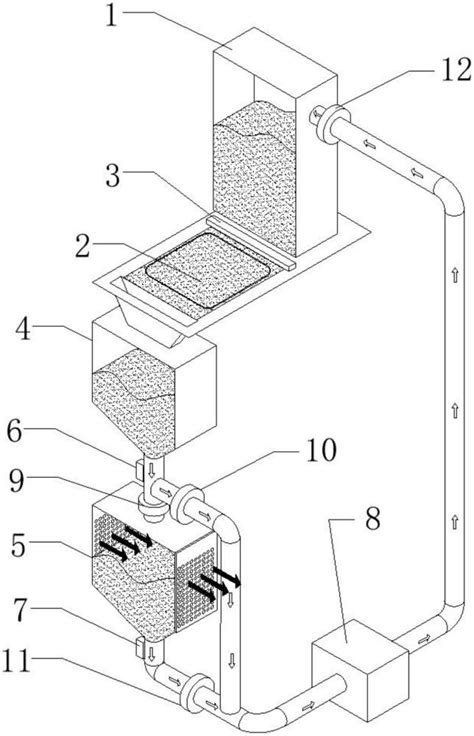 1
12
3
2
4
6
10
9
8
5
7
11