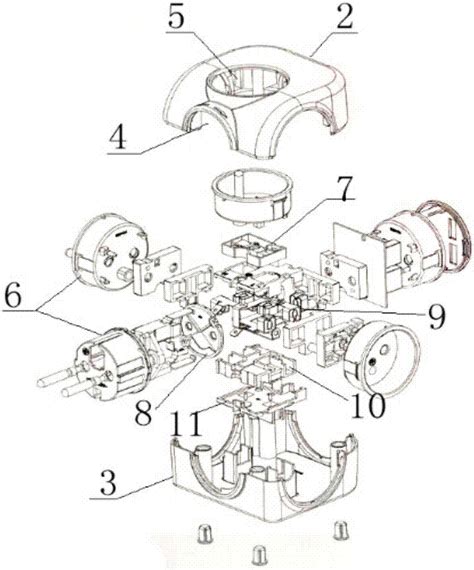 5
2
4
7
6
9
8
10
11
3