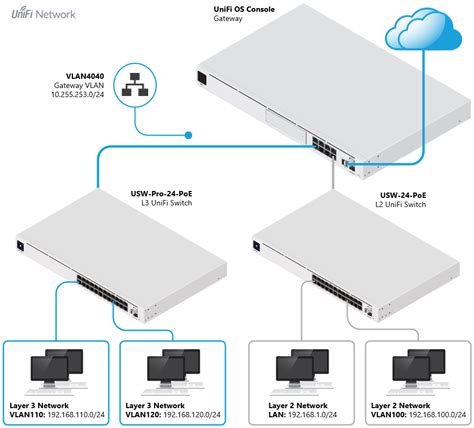 UniFi Network

UniFi OS Console
Gateway

VLAN4040
Gateway VLAN
10.255.253.0/24

USW-Pro-24-PoE
L3 UniFi Switch

USW-24-PoE
L2 UniFi Switch

Layer 3 Network
VLAN110: 192.168.110.0/24

Layer 3 Network
VLAN120: 192.168.120.0/24

Layer 2 Network
LAN: 192.168.1.0/24

Layer 2 Network
VLAN100: 192.168.100.0/24