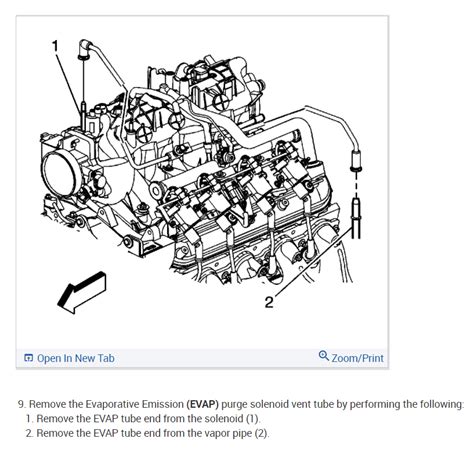 1

2

Open In New Tab

Zoom/Print

9. Remove the Evaporative Emission (EVAP) purge solenoid vent tube by performing the following:
1. Remove the EVAP tube end from the solenoid (1).
2. Remove the EVAP tube end from the vapor pipe (2).