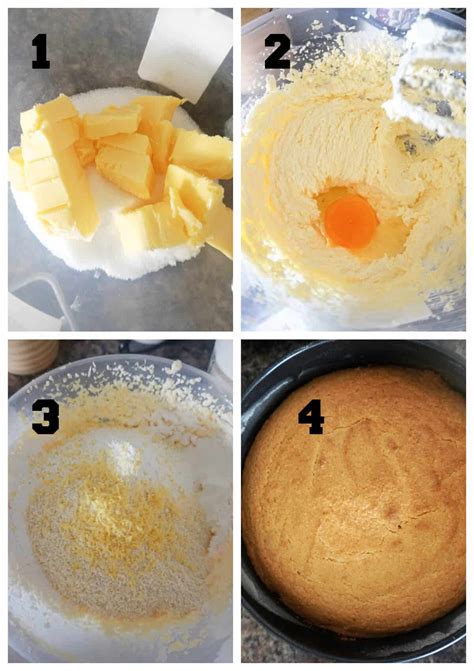 1

2

3

4