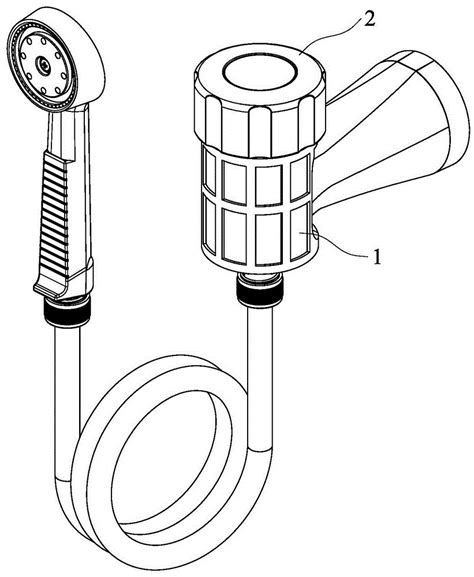 2

1