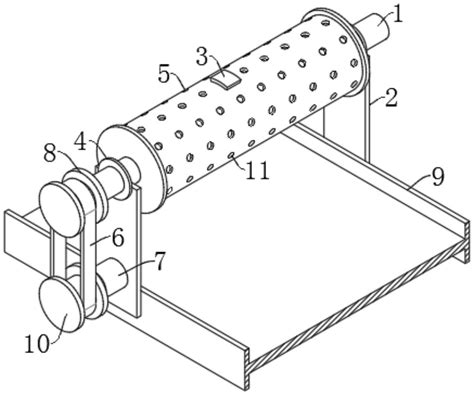 1
3
5
2
4
8
11
9
6
7
10