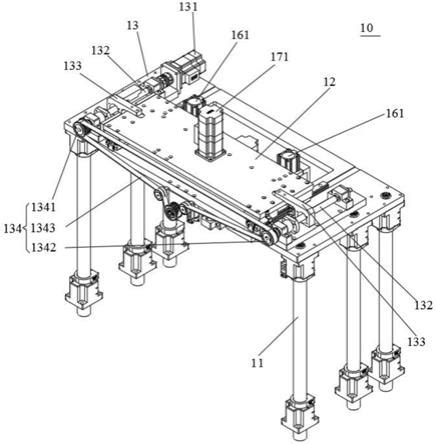 131
13
10
161
132
171
133
12
161
1341
134
1343
1342
132
133
11