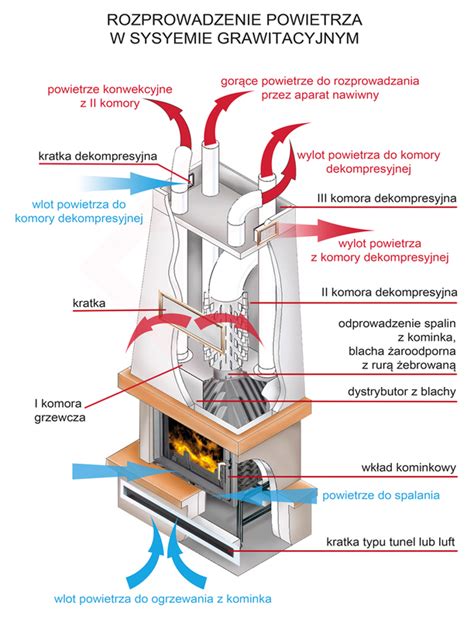 ROZPROWADZENIE POWIETRZA
W SYSYEMIE GRAWITACYJNYM

powietrze konwekcyjne
z II komory

gorące powietrze do rozprowadzania
przez aparat nawiwny

kratka dekompresyjna

wylot powietrza do komory
dekompresyjnej

wlot powietrza do
komory dekompresyjnej

III komora dekompresyjna

wylot powietrza
z komory dekompresyjnej

kratka

II komora dekompresyjna

odprowadzenie spalin
z kominka,
blacha żaroodporna
z rurą żebrowaną

dystrybutor z blachy

I komora
grzewcza

wkład kominkowy

powietrze do spalania

kratka typu tunel lub luft

wlot powietrza do ogrzewania z kominka