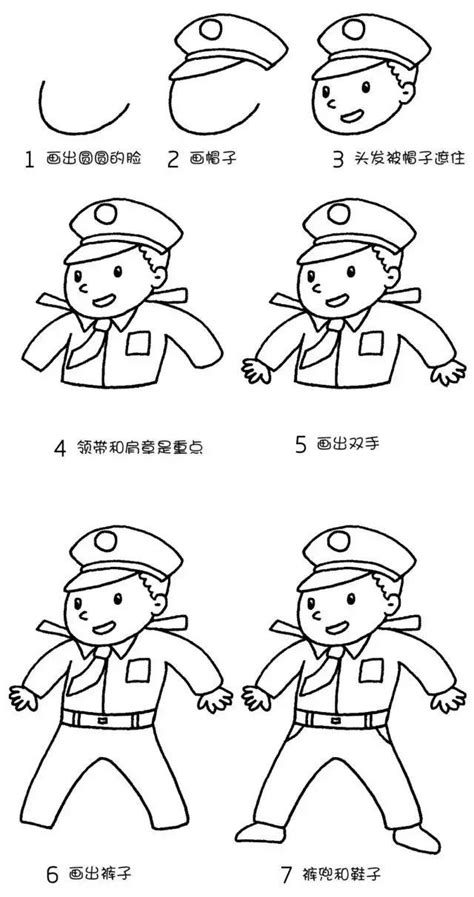 1 画出圆圆的脸

2 画帽子

3 头发被帽子遮住

4 领带和肩章是重点

5 画出双手

6 画出裤子

7 裤兜和鞋子