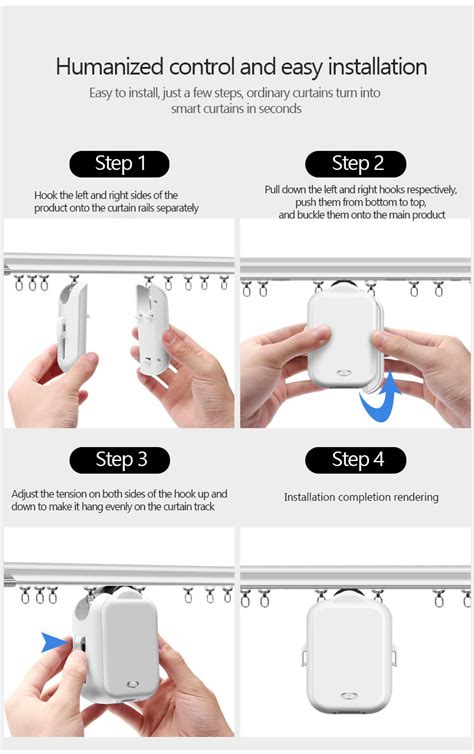 Humanized control and easy installation

Easy to install, just a few steps, ordinary curtains turn into smart curtains in seconds

Step 1

Hook the left and right sides of the product onto the curtain rails separately

Step 2

Pull down the left and right hooks respectively, push them from bottom to top, and buckle them onto the main product

Step 3

Adjust the tension on both sides of the hook up and down to make it hang evenly on the curtain track

Step 4

Installation completion rendering